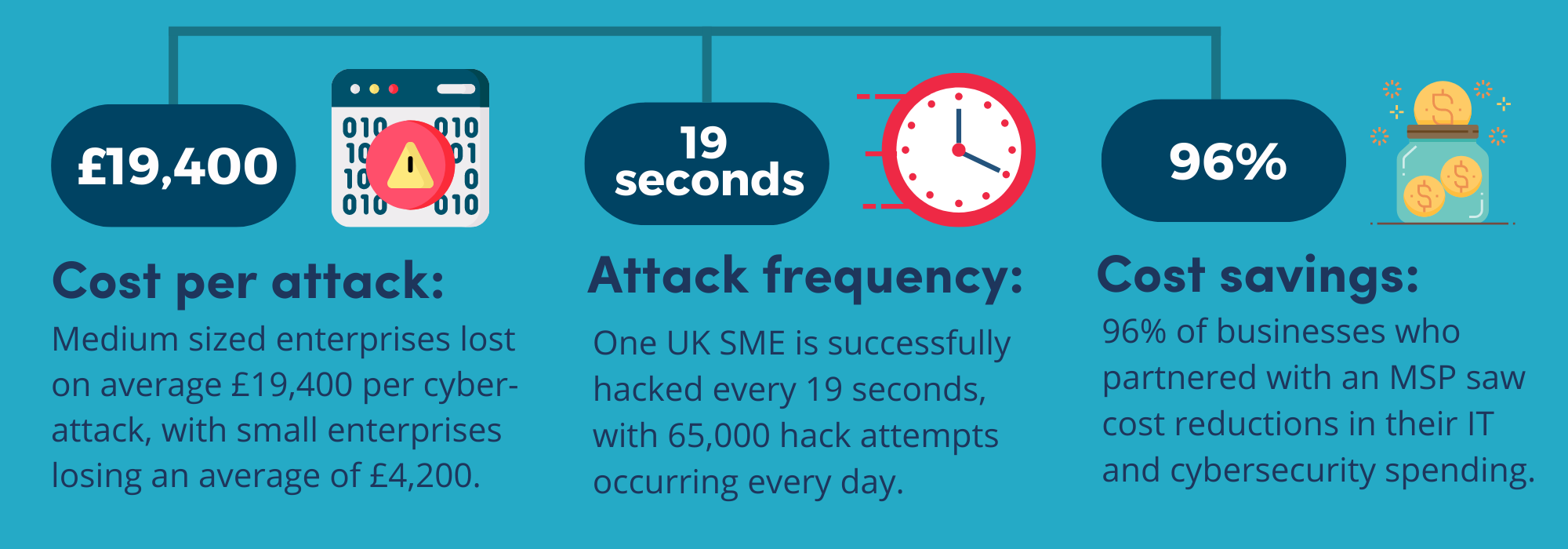 £19,400

010 010
10 01
10 0
010 010

Cost per attack:

Medium sized enterprises lost on average £19,400 per cyber-attack, with small enterprises losing an average of £4,200.

19 seconds

Attack frequency:

One UK SME is successfully hacked every 19 seconds, with 65,000 hack attempts occurring every day.

96%

Cost savings:

96% of businesses who partnered with an MSP saw cost reductions in their IT and cybersecurity spending.